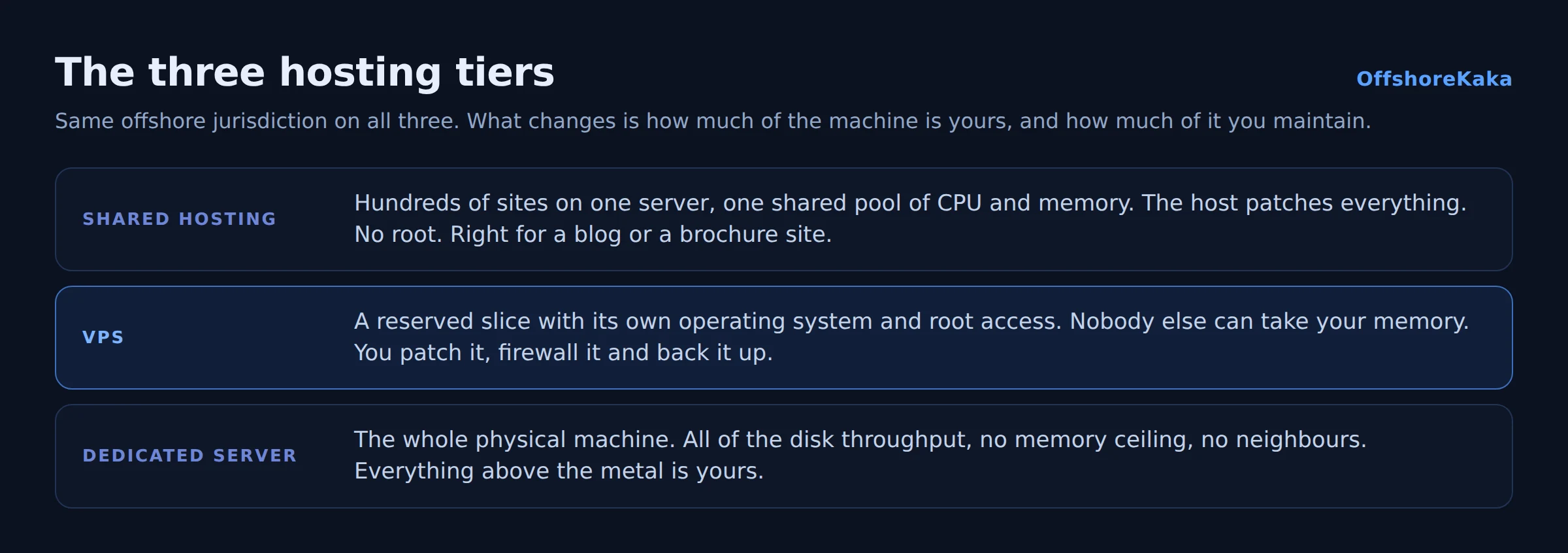 The three hosting tiers

OffshoreKaka

Same offshore jurisdiction on all three. What changes is how much of the machine is yours, and how much of it you maintain.

SHARED HOSTING

Hundreds of sites on one server, one shared pool of CPU and memory. The host patches everything. No root. Right for a blog or a brochure site.

VPS

A reserved slice with its own operating system and root access. Nobody else can take your memory. You patch it, firewall it and back it up.

DEDICATED SERVER

The whole physical machine. All of the disk throughput, no memory ceiling, no neighbours. Everything above the metal is yours.